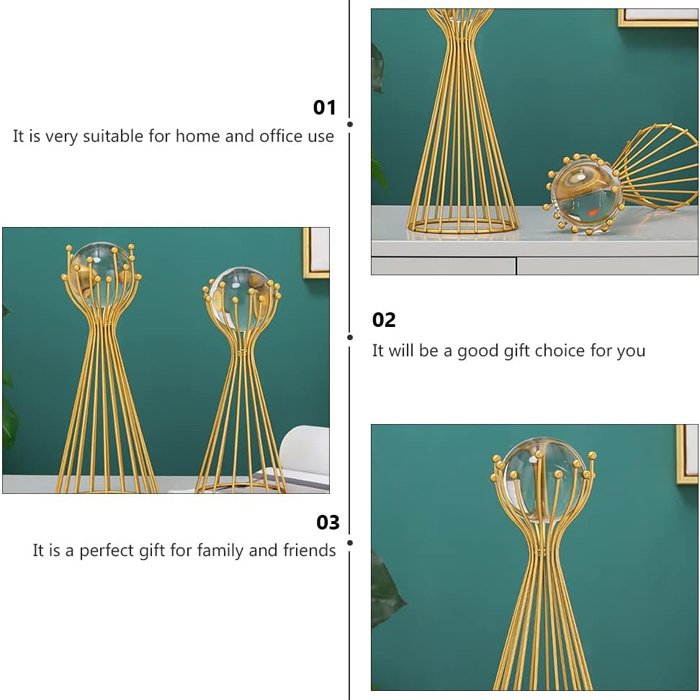 01
It is very suitable for home and office use

02
It will be a good gift choice for you

03
It is a perfect gift for family and friends